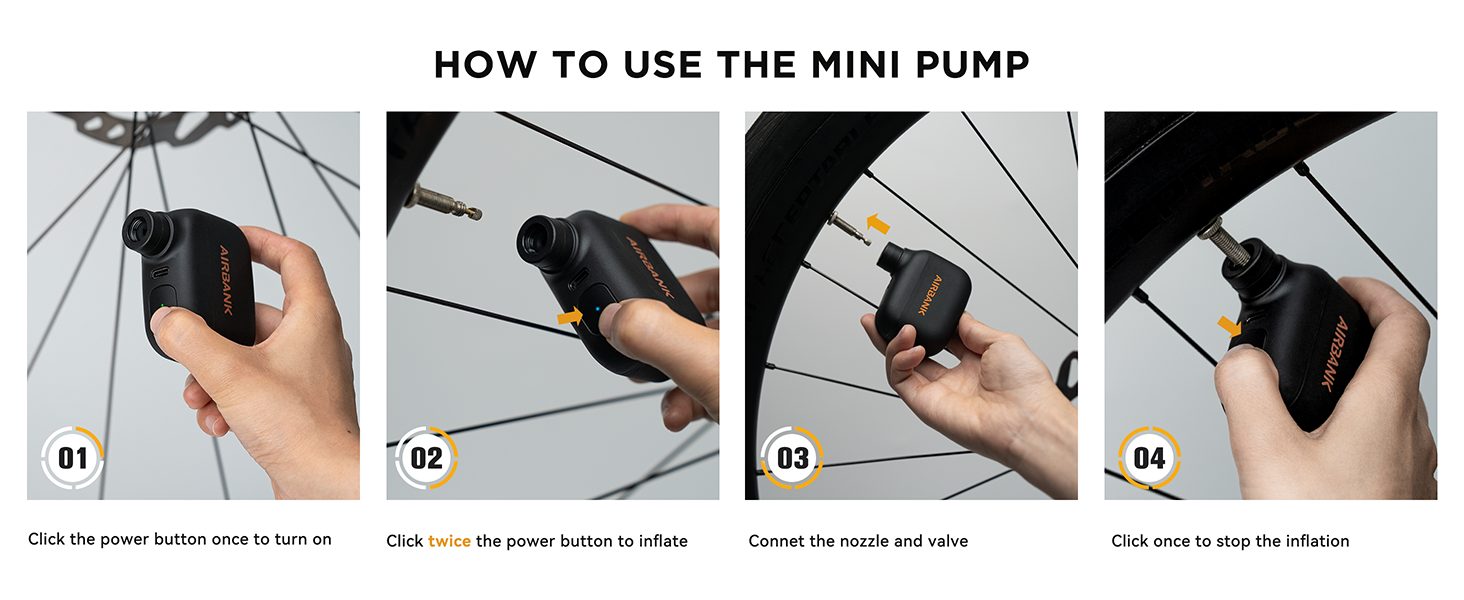 HOW TO USE THE MINI PUMP

AIRBANK

01

Click the power button once to turn on

AIRBANK

02

Click twice the power button to inflate

AIRBANK

03

Connet the nozzle and valve

AIRBANK

04

Click once to stop the inflation